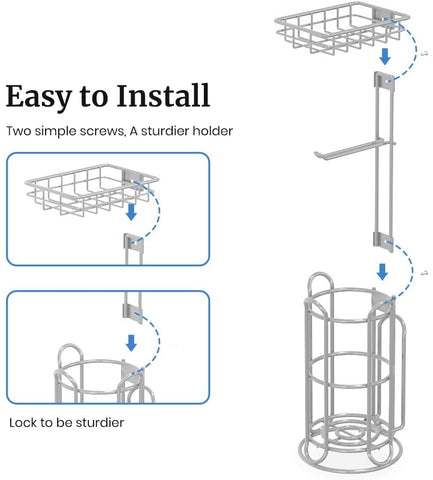 Easy to Install

Two simple screws, A sturdier holder

Lock to be sturdier